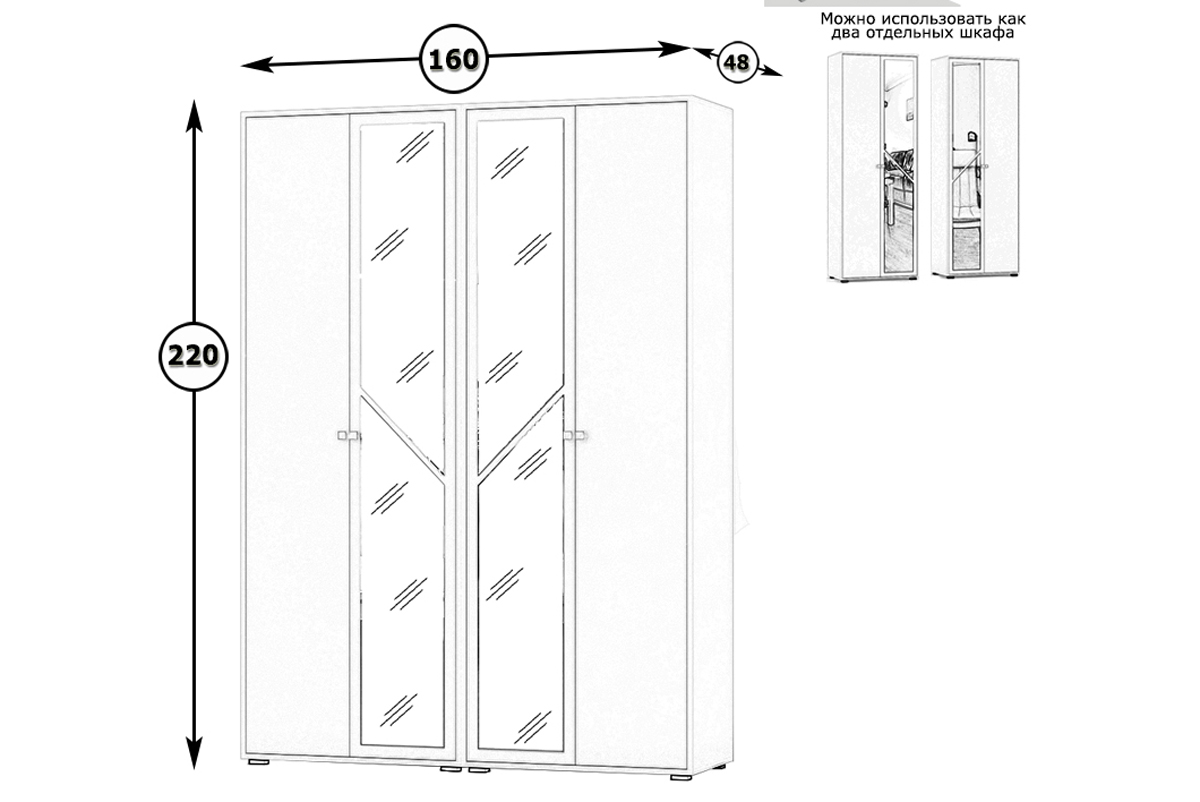 160

48

Можно использовать как два отдельных шкафа

220