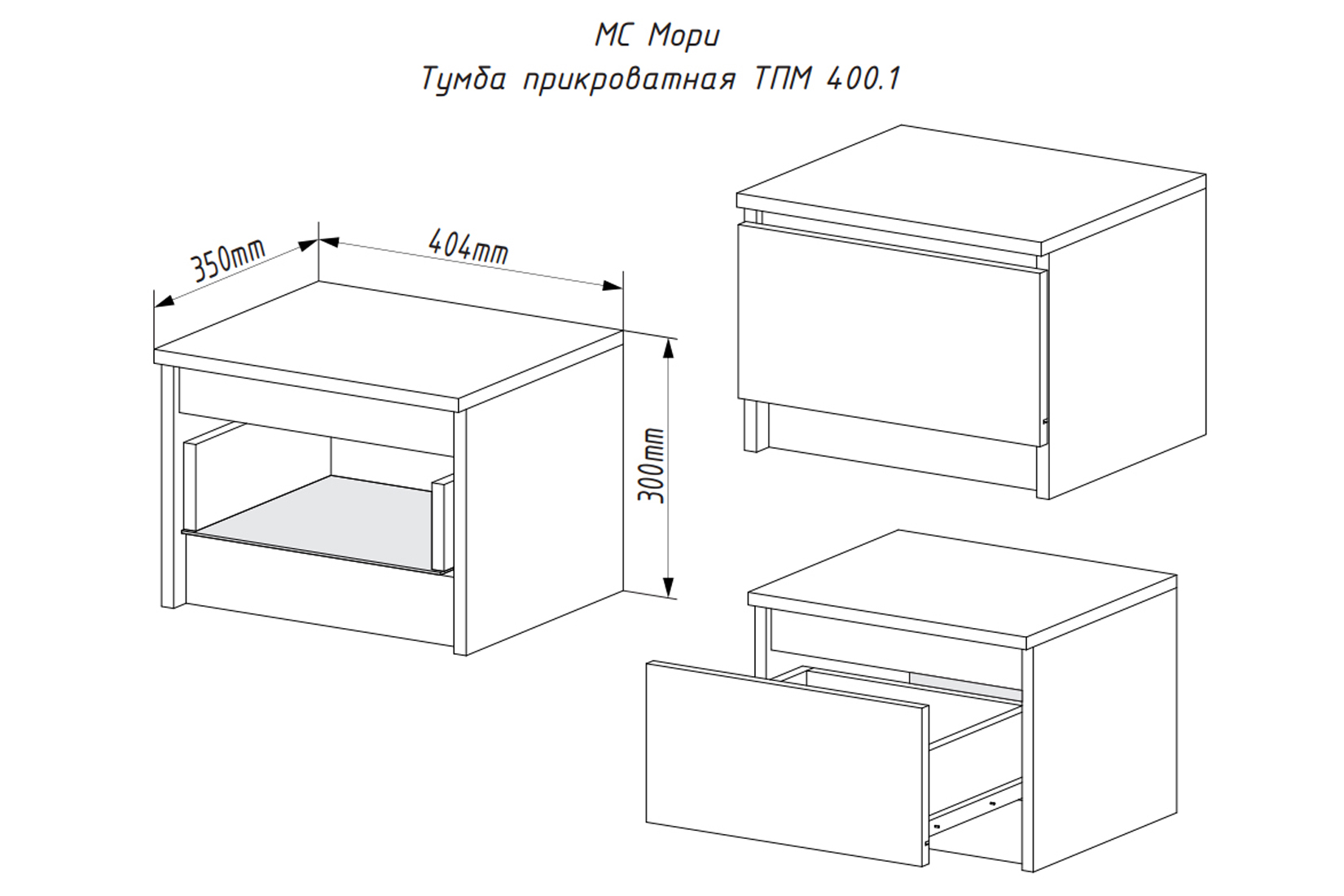 МС Мори
Тумба прикроватная ТПМ 400.1

350mm
404mm
300mm