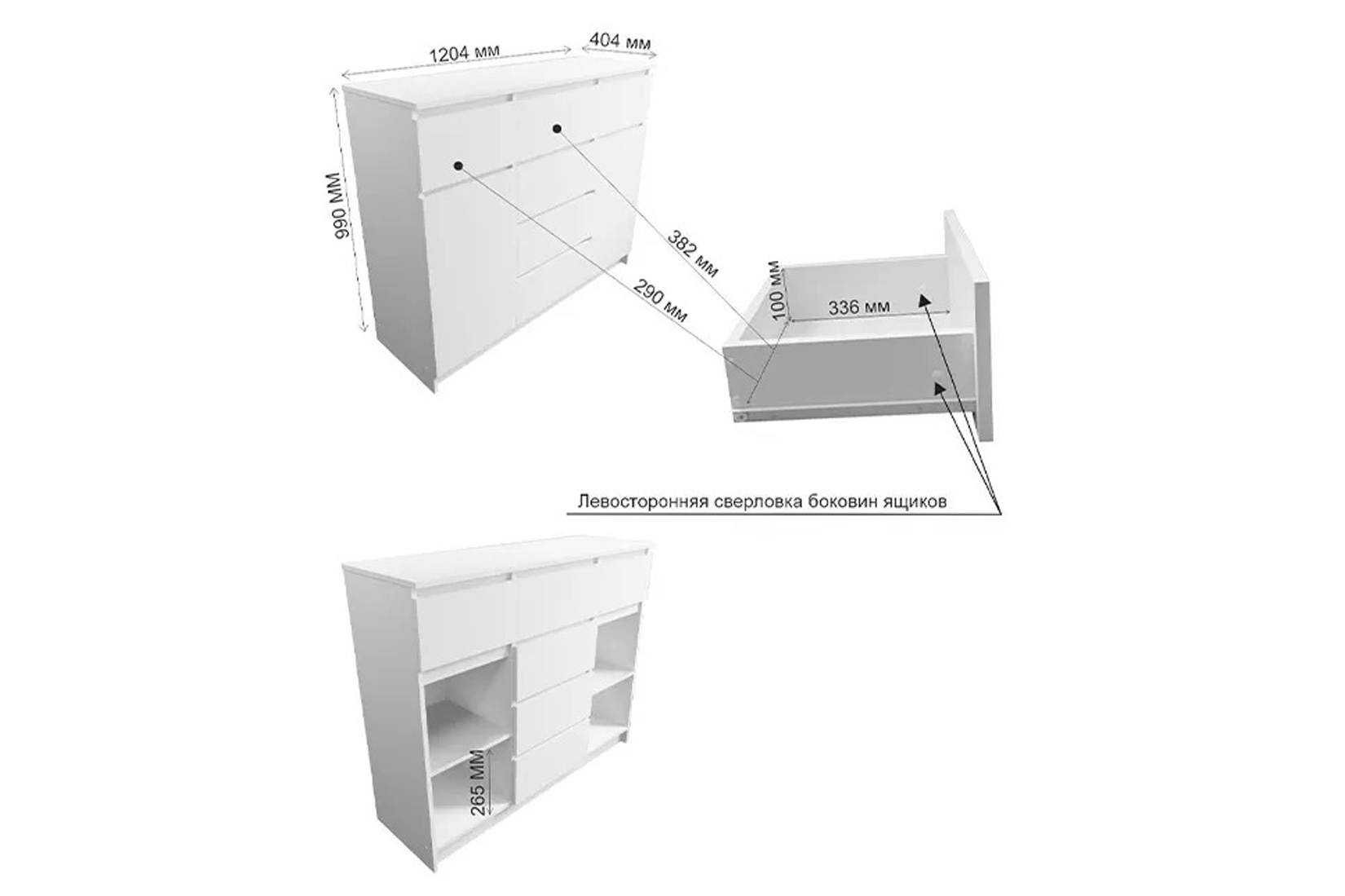 1204 мм
404 мм
990 ММ
382 мм
290 мм
100 мм
336 мм
Левосторонняя сверловка боковин ящиков
265 ММ