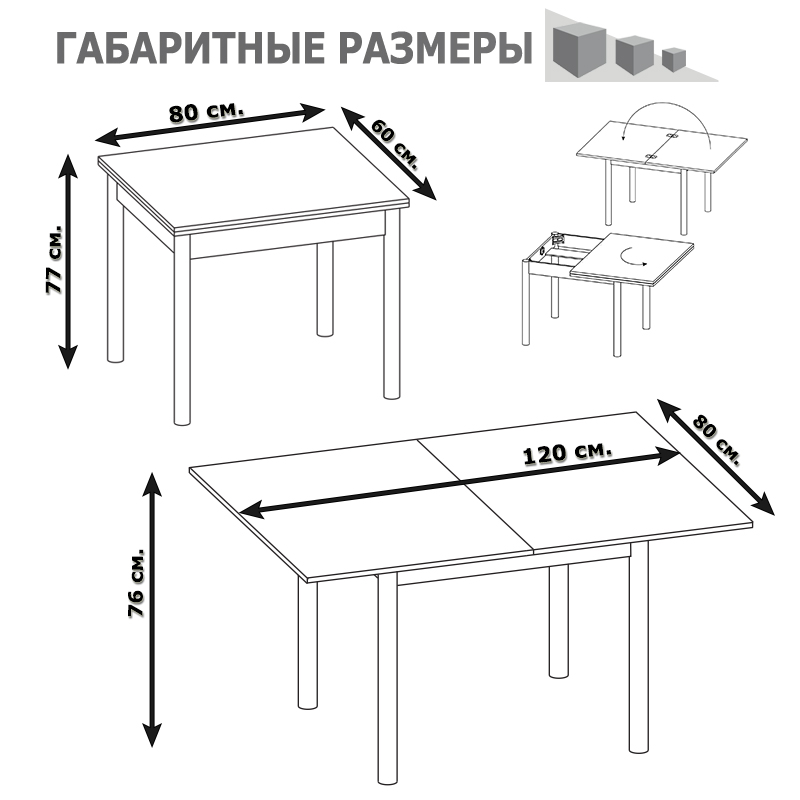 ГАБАРИТНЫЕ РАЗМЕРЫ

80 см.

60 см.

77 см.

120 см.

80 см.

76 см.