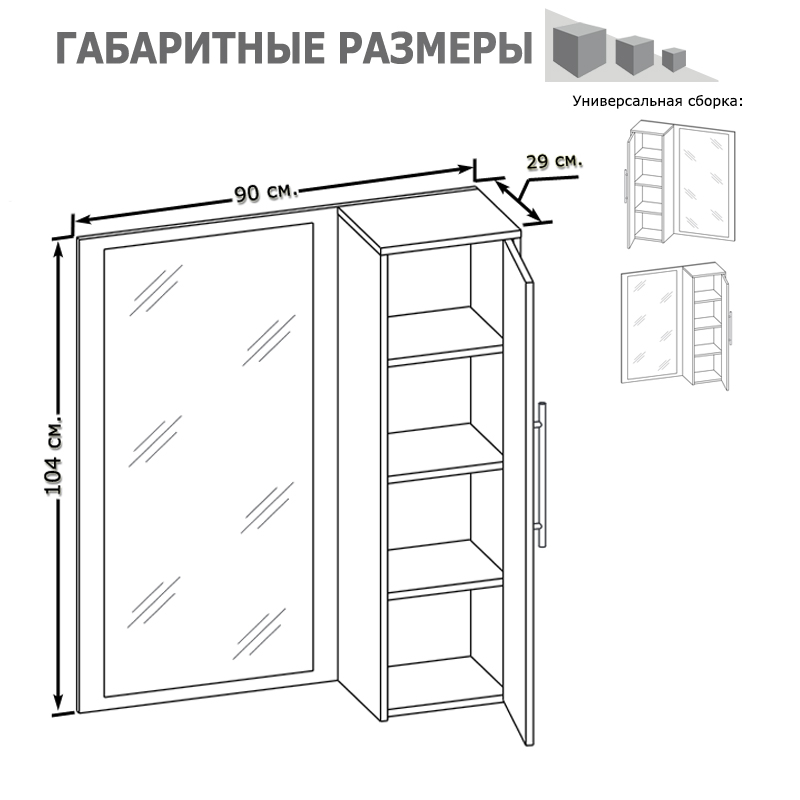 ГАБАРИТНЫЕ РАЗМЕРЫ

Универсальная сборка:

90 см.

29 см.

104 см.