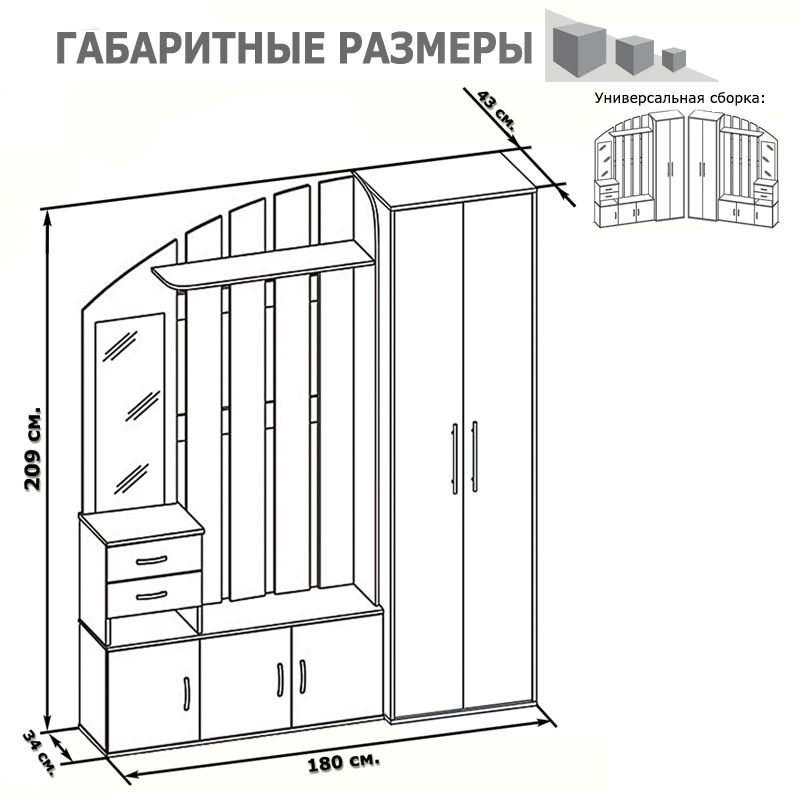 ГАБАРИТНЫЕ РАЗМЕРЫ

Универсальная сборка:

43 см.

209 см.

34 см.

180 см.