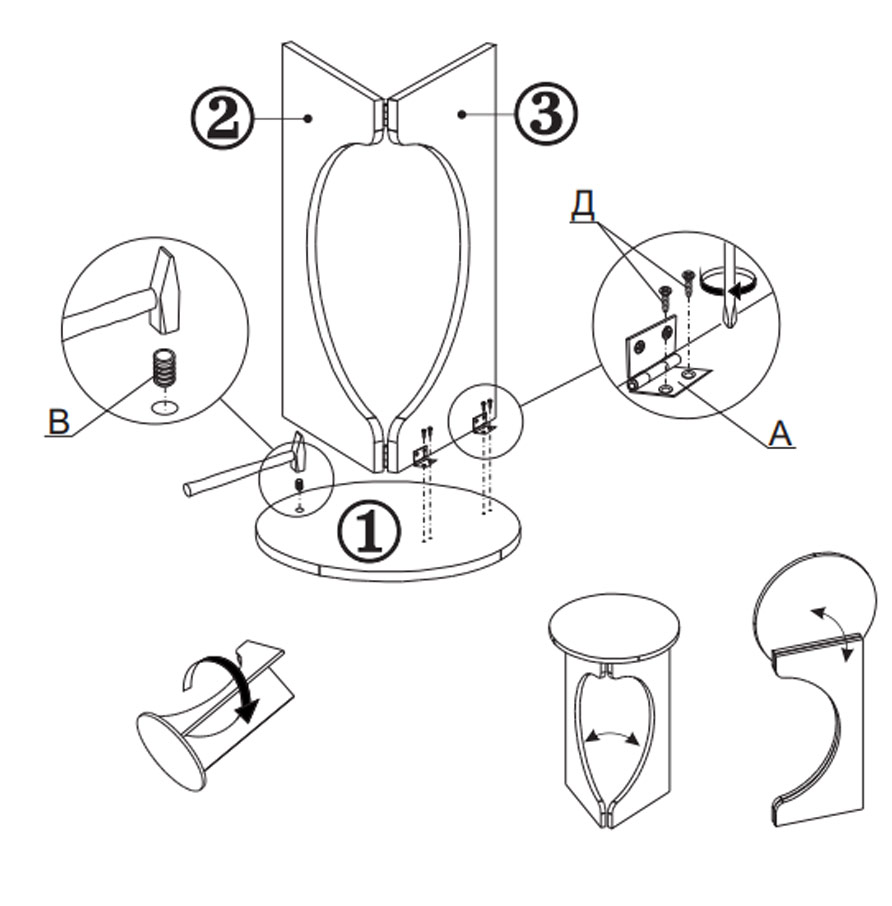 ②
③
Д
В
А
①