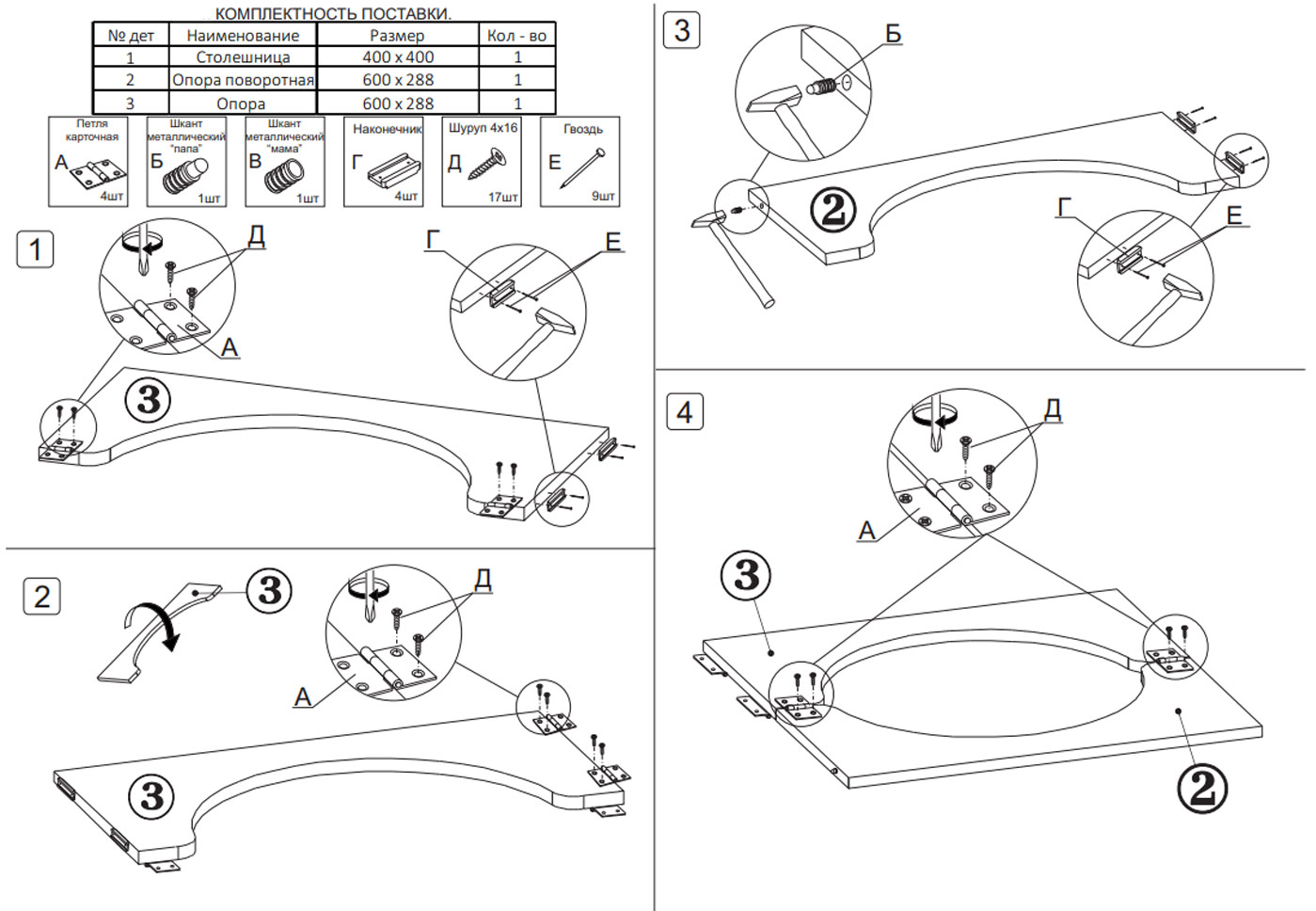 КОМПЛЕКТНОСТЬ ПОСТАВКИ.

| № дет | Наименование | Размер | Кол - во |
|---|---|---|---|
| 1 | Столешница | 400 х 400 | 1 |
| 2 | Опора поворотная | 600 х 288 | 1 |
| 3 | Опора | 600 х 288 | 1 |

Петля карточная А 4шт

Шкант металлический "папа" Б 1шт

Шкант металлический "мама" В 1шт

Наконечник Г 4шт

Шуруп 4х16 Д 17шт

Гвоздь Е 9шт

1
Д
А
Г
Е
3

2
3
Д
А
3

3
Б
2
Г
Е

4
Д
А
3
2