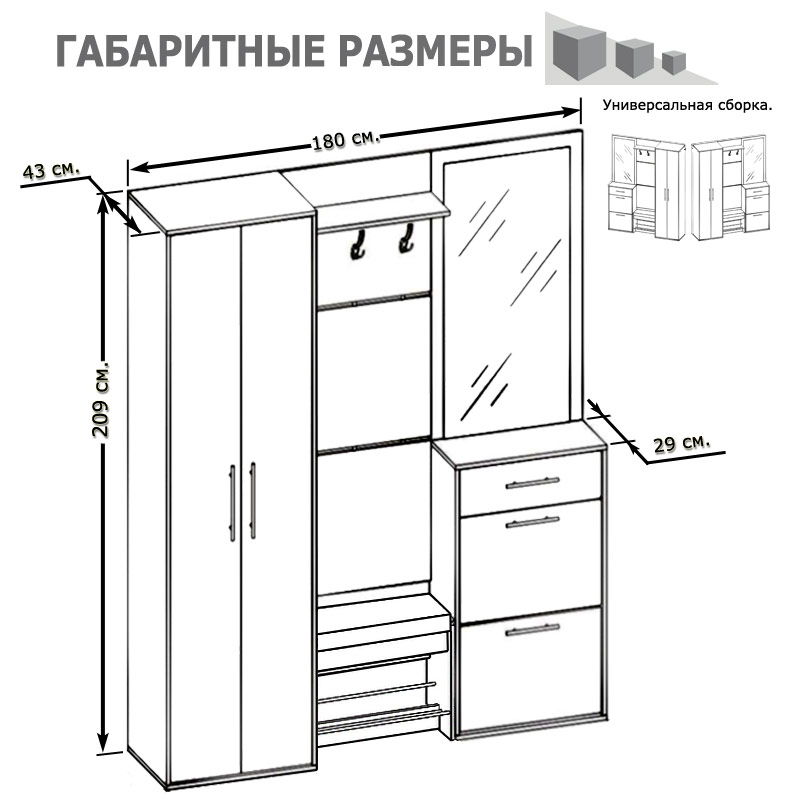 ГАБАРИТНЫЕ РАЗМЕРЫ

Универсальная сборка.

180 см.

43 см.

209 см.

29 см.