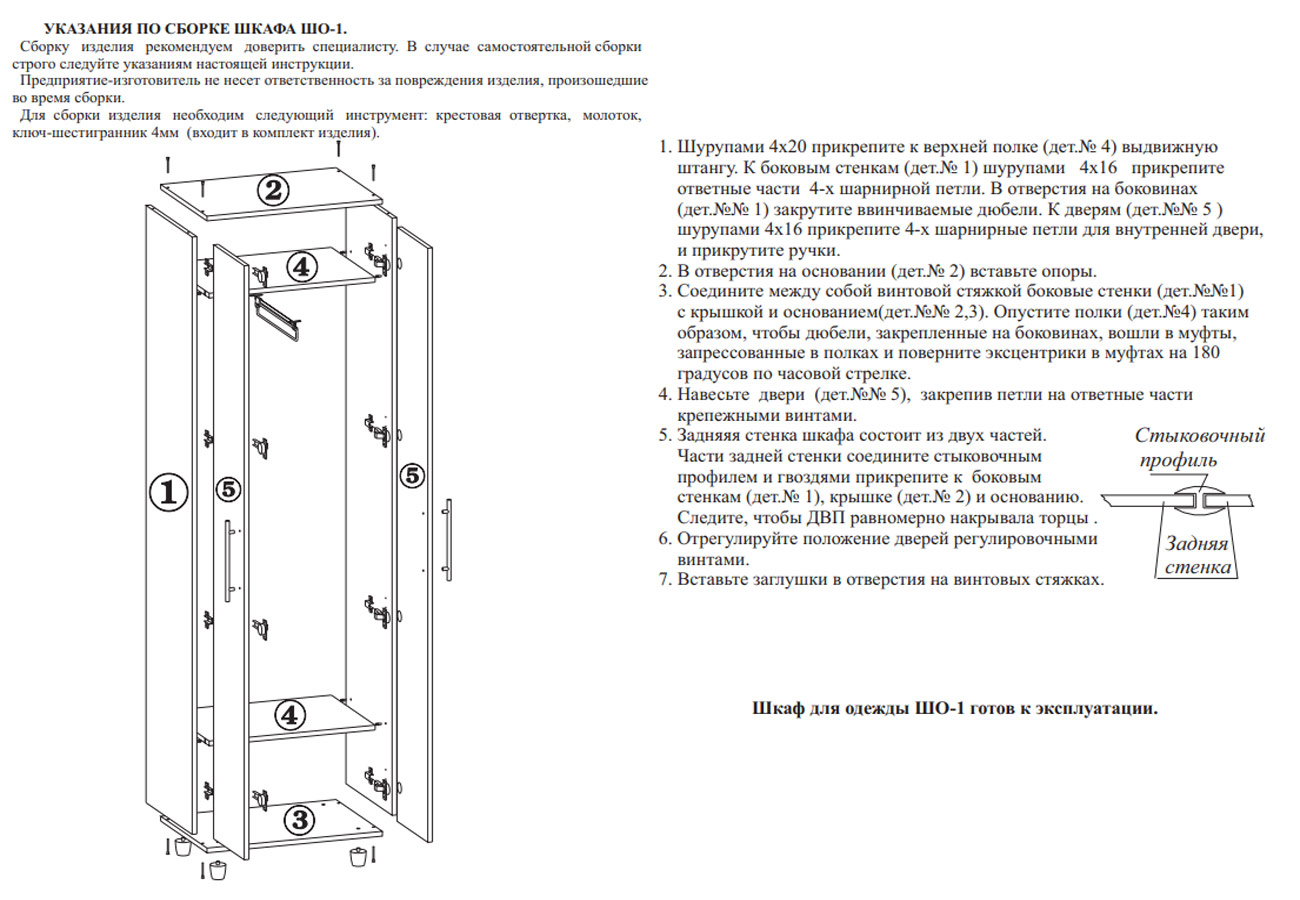 УКАЗАНИЯ ПО СБОРКЕ ШКАФА ШО-1.

Сборку изделия рекомендуем доверить специалисту. В случае самостоятельной сборки строго следуйте указаниям настоящей инструкции.

Предприятие-изготовитель не несет ответственность за повреждения изделия, произошедшие во время сборки.

Для сборки изделия необходим следующий инструмент: крестовая отвертка, молоток, ключ-шестигранник 4мм (входит в комплект изделия).

2

4

1

5

5

4

3

1. Шурупами 4х20 прикрепите к верхней полке (дет.№ 4) выдвижную штангу. К боковым стенкам (дет.№ 1) шурупами 4х16 прикрепите ответные части 4-х шарнирной петли. В отверстия на боковинах (дет.№№ 1) закрутите ввинчиваемые дюбели. К дверям (дет.№№ 5 ) шурупами 4х16 прикрепите 4-х шарнирные петли для внутренней двери, и прикрутите ручки.
2. В отверстия на основании (дет.№ 2) вставьте опоры.
3. Соедините между собой винтовой стяжкой боковые стенки (дет.№№1) с крышкой и основанием(дет.№№ 2,3). Опустите полки (дет.№4) таким образом, чтобы дюбели, закрепленные на боковинах, вошли в муфты, запрессованные в полках и поверните эксцентрики в муфтах на 180 градусов по часовой стрелке.
4. Навесьте двери (дет.№№ 5), закрепив петли на ответные части крепежными винтами.
5. Задняяя стенка шкафа состоит из двух частей. Части задней стенки соедините стыковочным профилем и гвоздями прикрепите к боковым стенкам (дет.№ 1), крышке (дет.№ 2) и основанию. Следите, чтобы ДВП равномерно накрывала торцы .
6. Отрегулируйте положение дверей регулировочными винтами.
7. Вставьте заглушки в отверстия на винтовых стяжках.

Стыковочный профиль

Задняя стенка

Шкаф для одежды ШО-1 готов к эксплуатации.