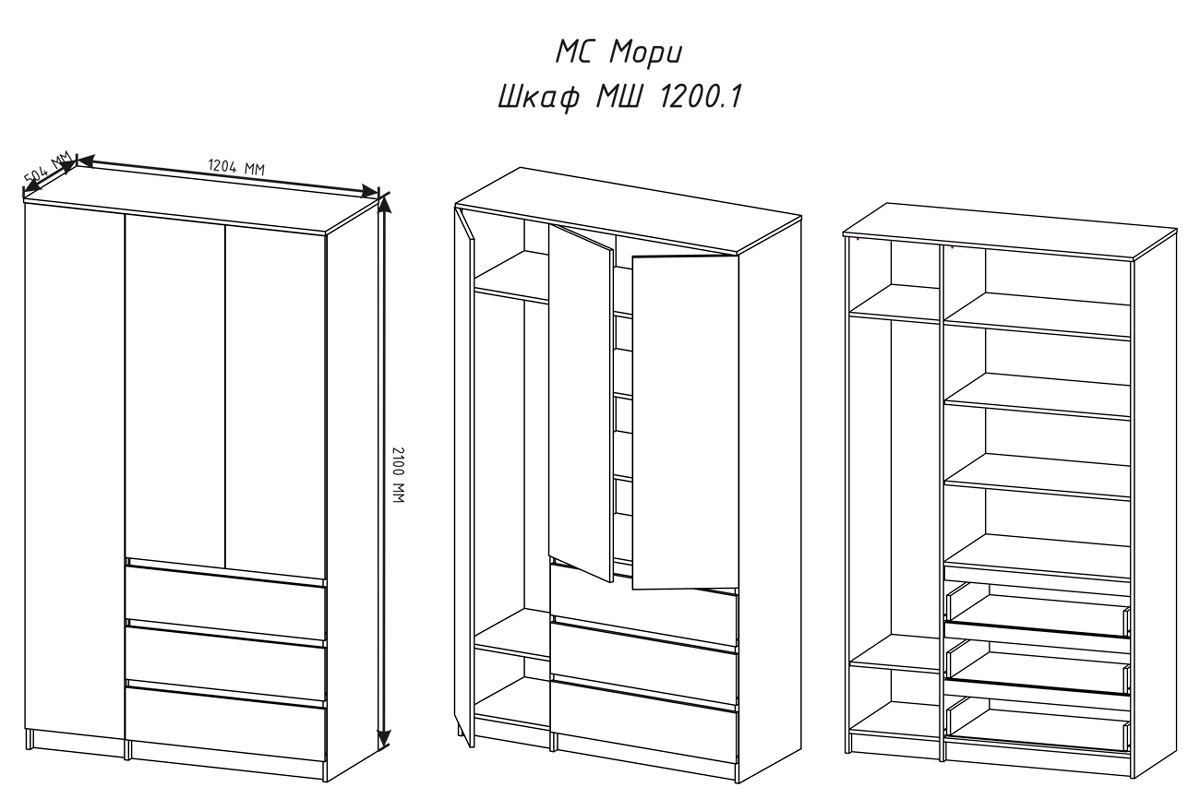 МС Мори
Шкаф МШ 1200.1

504 мм
1204 мм
2100 мм