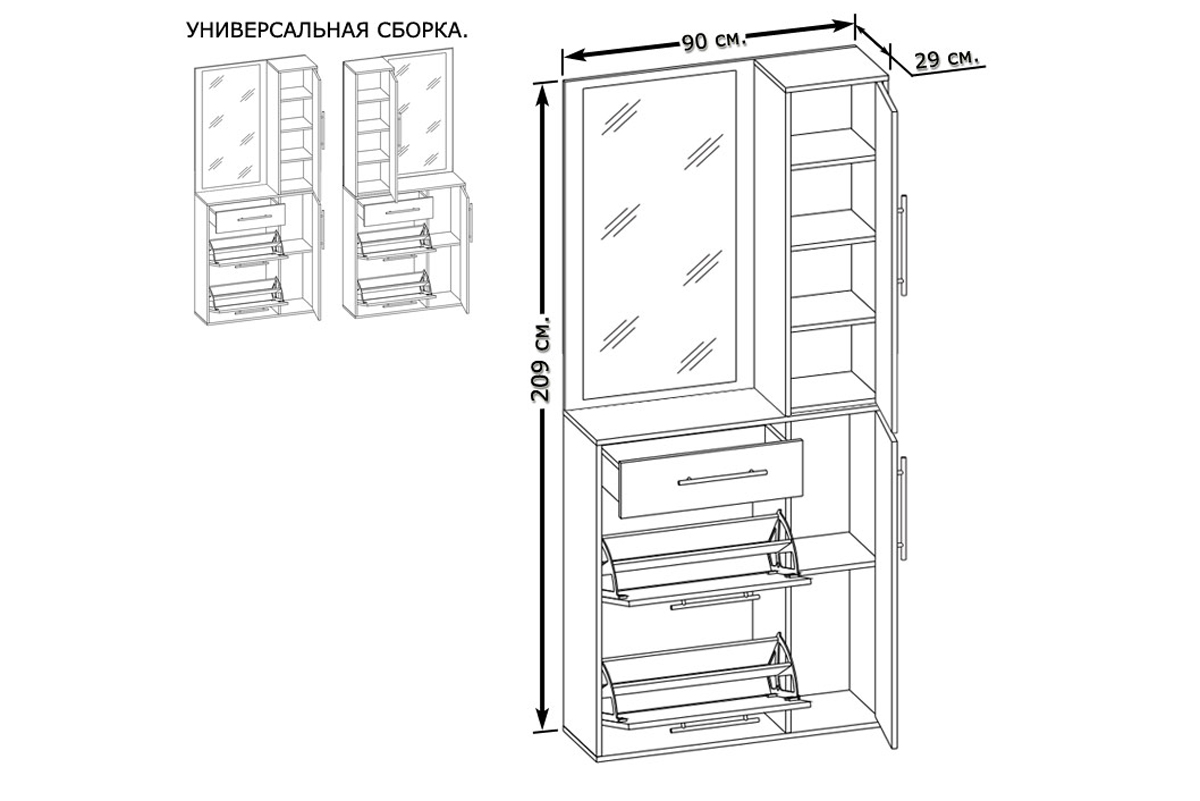 УНИВЕРСАЛЬНАЯ СБОРКА.

90 см.

29 см.

209 см.