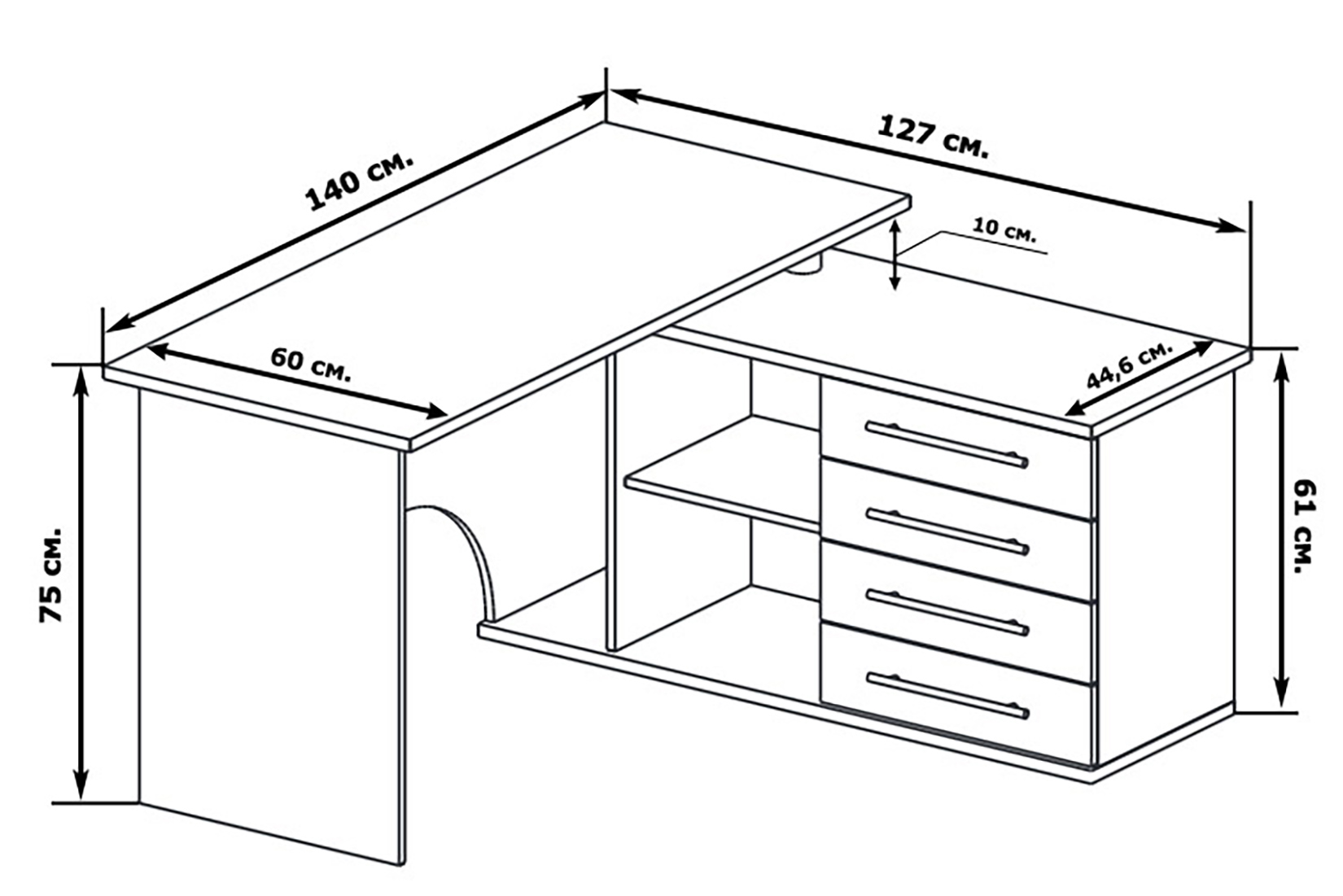 140 см.

127 см.

10 см.

60 см.

44,6 см.

75 см.

61 см.