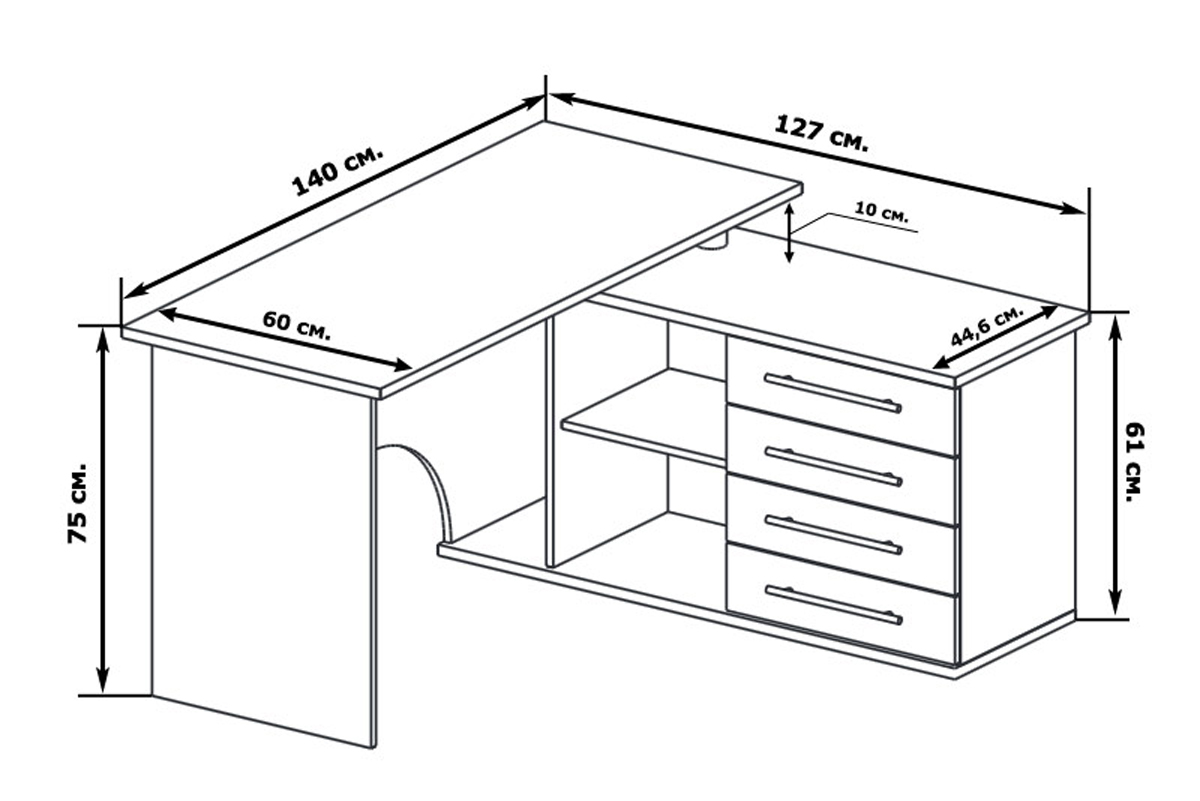 140 см.

127 см.

10 см.

60 см.

44,6 см.

75 см.

61 см.