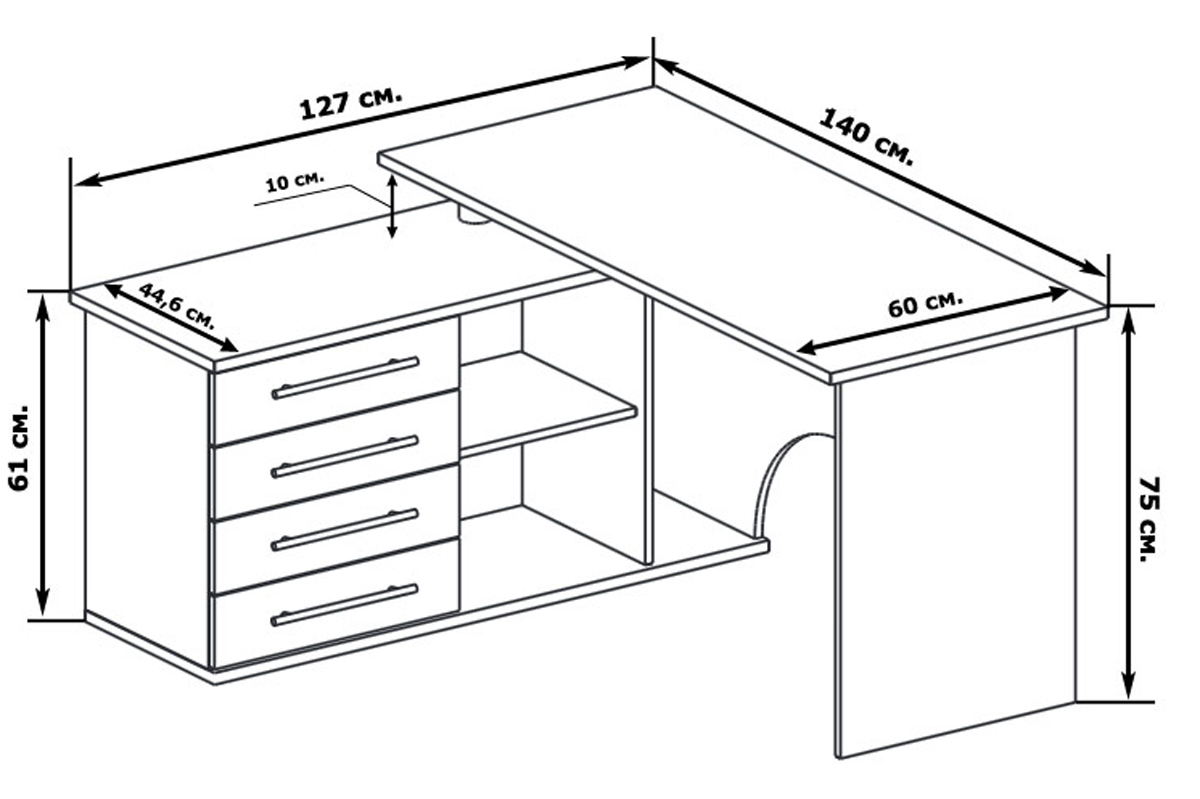 127 см.
140 см.
10 см.
44,6 см.
60 см.
61 см.
75 см.