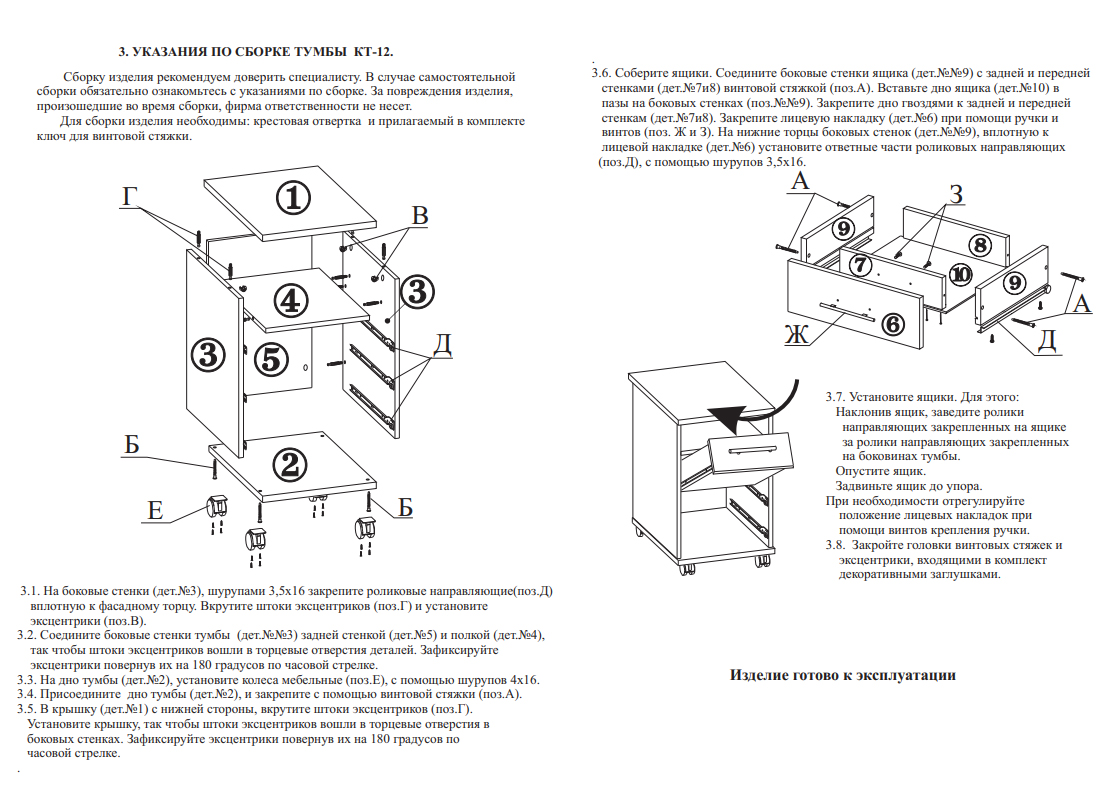 3. УКАЗАНИЯ ПО СБОРКЕ ТУМБЫ КТ-12.

Сборку изделия рекомендуем доверить специалисту. В случае самостоятельной сборки обязательно ознакомьтесь с указаниями по сборке. За повреждения изделия, произошедшие во время сборки, фирма ответственности не несет.

Для сборки изделия необходимы: крестовая отвертка и прилагаемый в комплекте ключ для винтовой стяжки.

Г
①
В
④
③
③
⑤
Д
Б
②
Е
Б

3.1. На боковые стенки (дет.№3), шурупами 3,5х16 закрепите роликовые направляющие(поз.Д) вплотную к фасадному торцу. Вкрутите штоки эксцентриков (поз.Г) и установите эксцентрики (поз.В).
3.2. Соедините боковые стенки тумбы (дет.№№3) задней стенкой (дет.№5) и полкой (дет.№4), так чтобы штоки эксцентриков вошли в торцевые отверстия деталей. Зафиксируйте эксцентрики повернув их на 180 градусов по часовой стрелке.
3.3. На дно тумбы (дет.№2), установите колеса мебельные (поз.Е), с помощью шурупов 4х16.
3.4. Присоедините дно тумбы (дет.№2), и закрепите с помощью винтовой стяжки (поз.А).
3.5. В крышку (дет.№1) с нижней стороны, вкрутите штоки эксцентриков (поз.Г). Установите крышку, так чтобы штоки эксцентриков вошли в торцевые отверстия в боковых стенках. Зафиксируйте эксцентрики повернув их на 180 градусов по часовой стрелке.

3.6. Соберите ящики. Соедините боковые стенки ящика (дет.№№9) с задней и передней стенками (дет.№7и8) винтовой стяжкой (поз.А). Вставьте дно ящика (дет.№10) в пазы на боковых стенках (поз.№№9). Закрепите дно гвоздями к задней и передней стенкам (дет.№7и8). Закрепите лицевую накладку (дет.№6) при помощи ручки и винтов (поз. Ж и З). На нижние торцы боковых стенок (дет.№№9), вплотную к лицевой накладке (дет.№6) установите ответные части роликовых направляющих (поз.Д), с помощью шурупов 3,5х16.

А
З
⑨
⑧
⑦
⑩
⑨
А
Ж
⑥
Д

3.7. Установите ящики. Для этого:
Наклонив ящик, заведите ролики направляющих закрепленных на ящике за ролики направляющих закрепленных на боковинах тумбы.
Опустите ящик.
Задвиньте ящик до упора.
При необходимости отрегулируйте положение лицевых накладок при помощи винтов крепления ручки.
3.8. Закройте головки винтовых стяжек и эксцентрики, входящими в комплект декоративными заглушками.

Изделие готово к эксплуатации